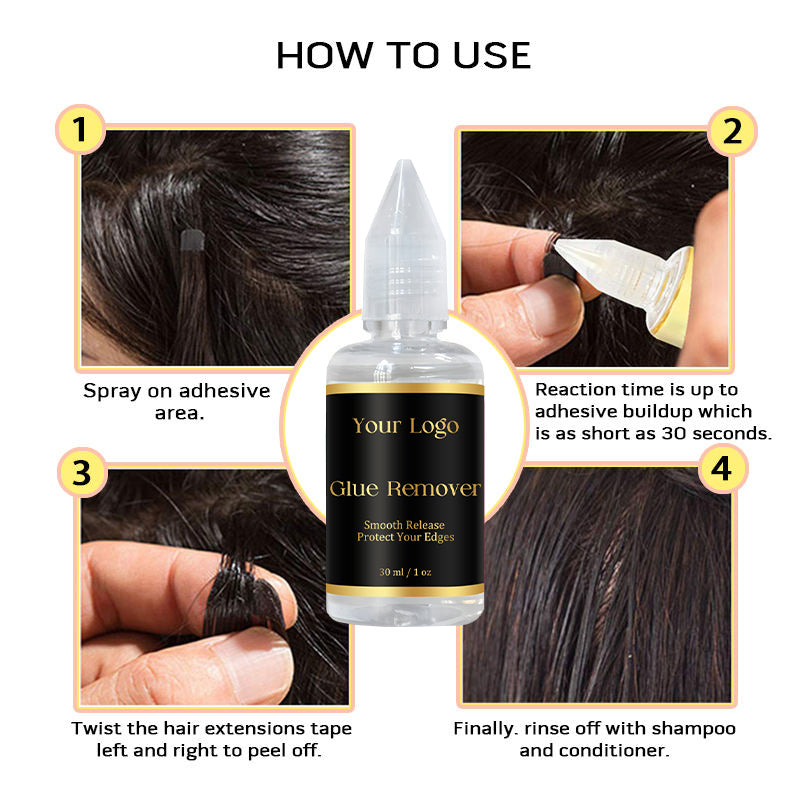 HOW TO USE

1

Spray on adhesive area.

2

Reaction time is up to adhesive buildup which is as short as 30 seconds.

Your Logo

Glue Remover

Smooth Release
Protect Your Edges

30 ml / 1 oz

3

Twist the hair extensions tape left and right to peel off.

4

Finally. rinse off with shampoo and conditioner.