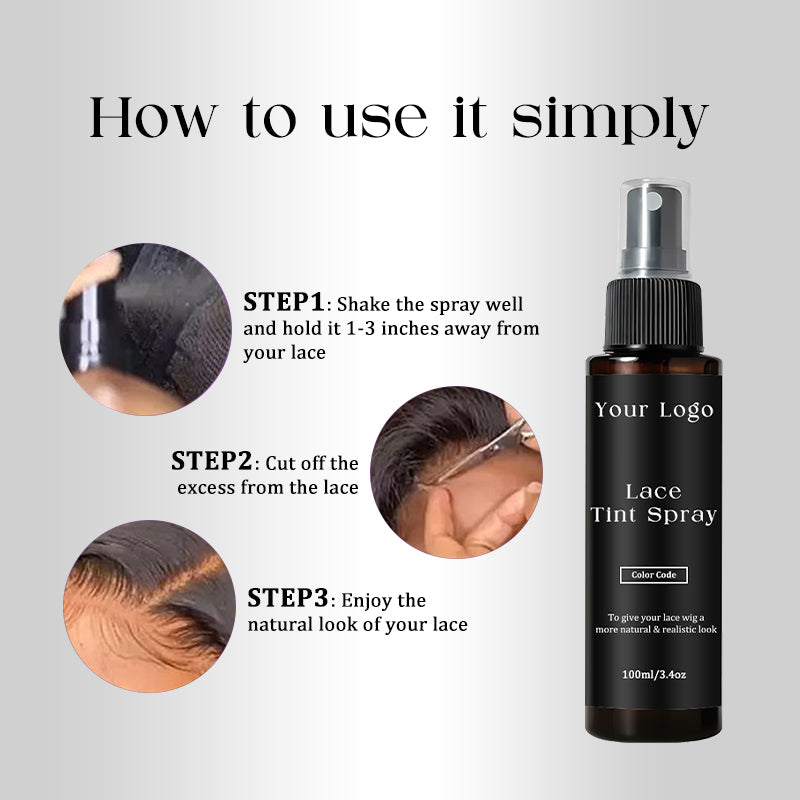 How to use it simply

STEP1: Shake the spray well and hold it 1-3 inches away from your lace

STEP2: Cut off the excess from the lace

STEP3: Enjoy the natural look of your lace

Your Logo

Lace Tint Spray

Color Code

To give your lace wig a more natural & realistic look

100ml/3.4oz