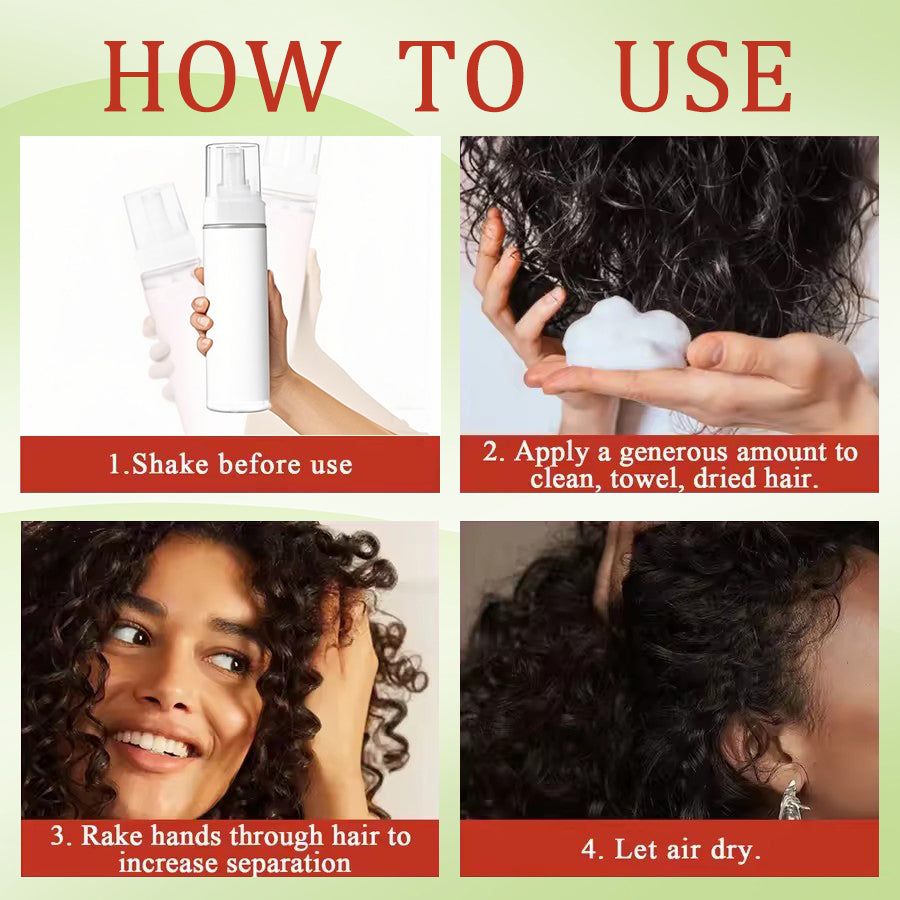 HOW TO USE

1.Shake before use

2. Apply a generous amount to clean, towel, dried hair.

3. Rake hands through hair to increase separation

4. Let air dry.